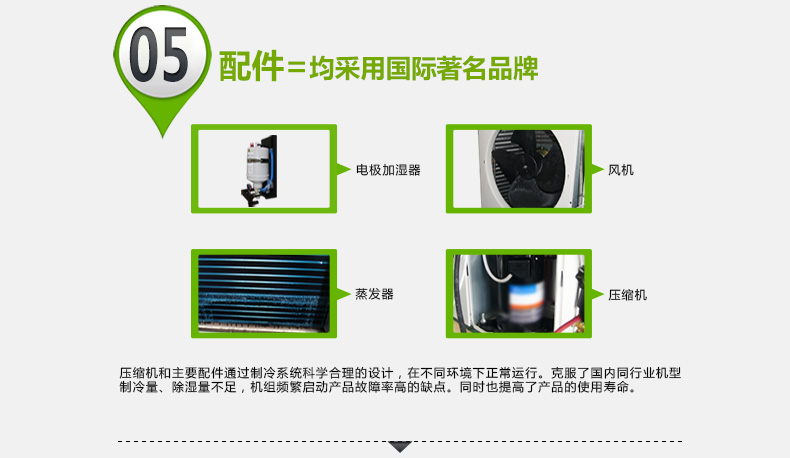 05

配件＝均采用国际著名品牌

电极加湿器

风机

蒸发器

压缩机

压缩机和主要配件通过制冷系统科学合理的设计，在不同环境下正常运行。克服了国内同行业机型制冷量、除湿量不足，机组频繁启动产品故障率高的缺点。同时也提高了产品的使用寿命。